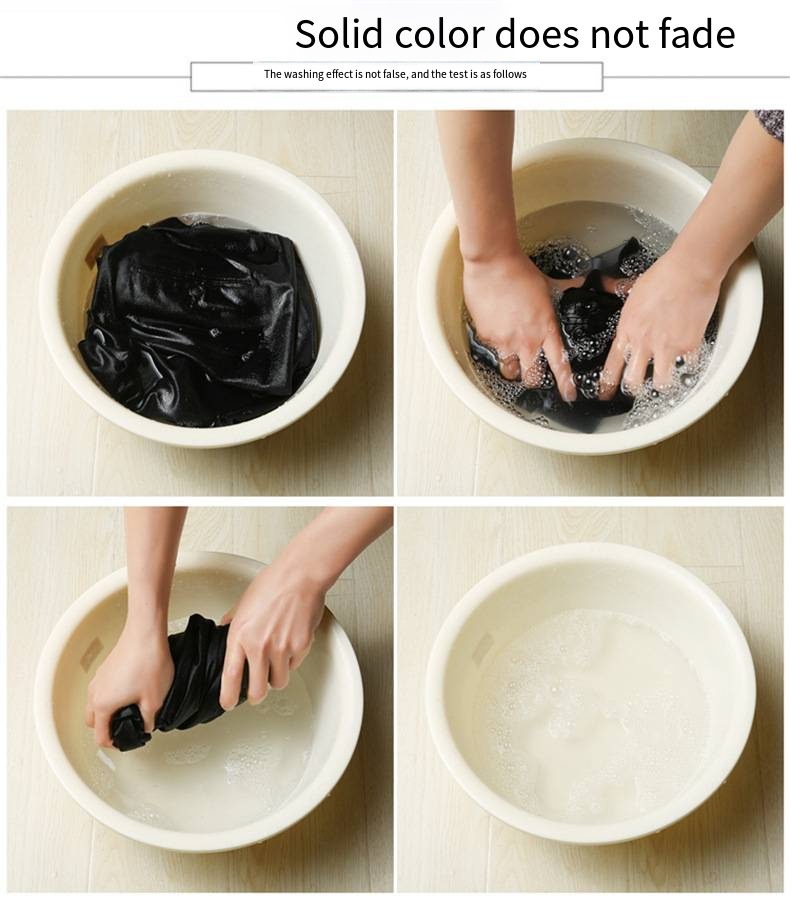 Solid color does not fade

The washing effect is not false, and the test is as follows